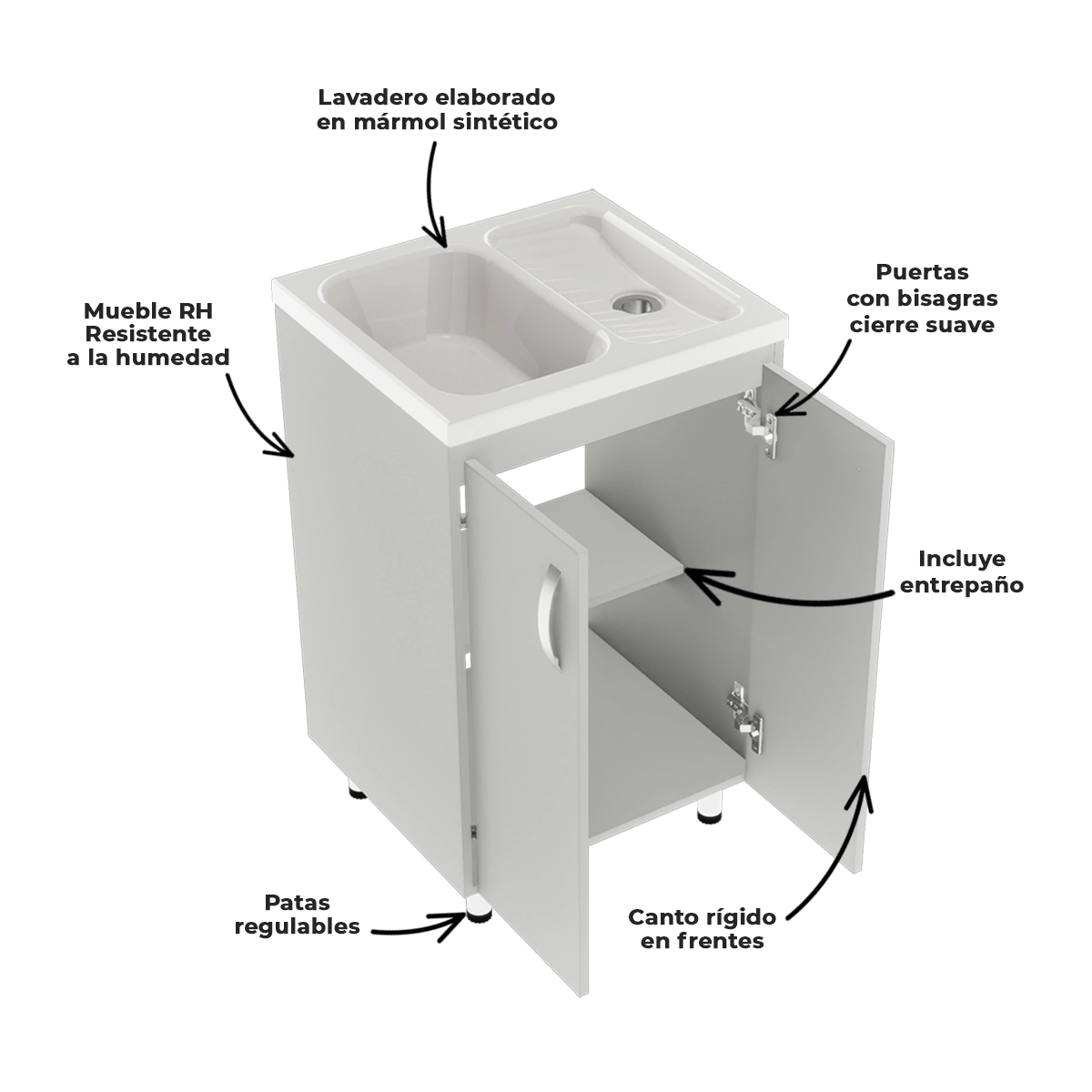 Lavadero elaborado en mármol sintético

Mueble RH Resistente a la humedad

Puertas con bisagras cierre suave

Incluye entrepaño

Patas regulables

Canto rígido en frentes