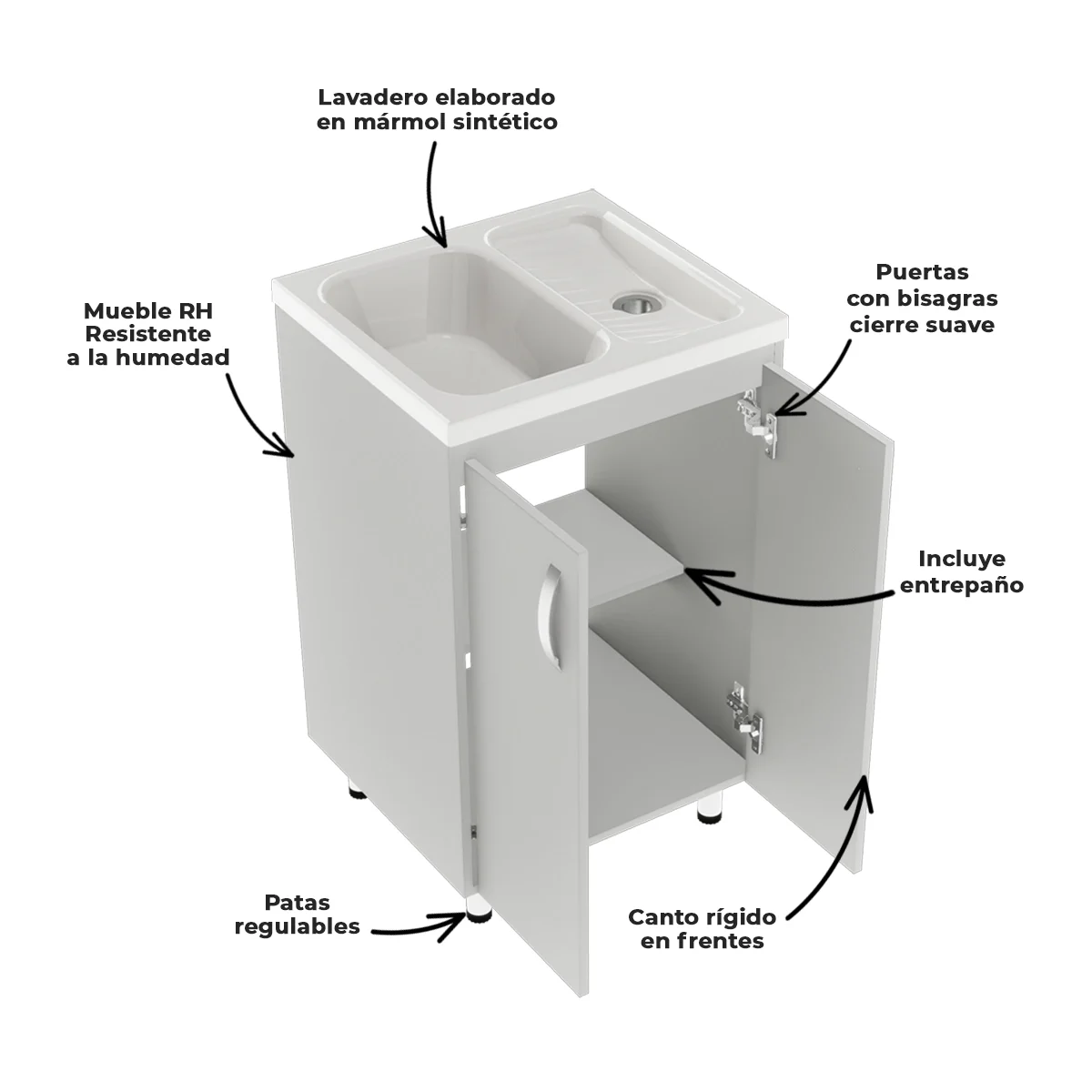 Lavadero elaborado en mármol sintético

Mueble RH Resistente a la humedad

Puertas con bisagras cierre suave

Incluye entrepaño

Patas regulables

Canto rígido en frentes