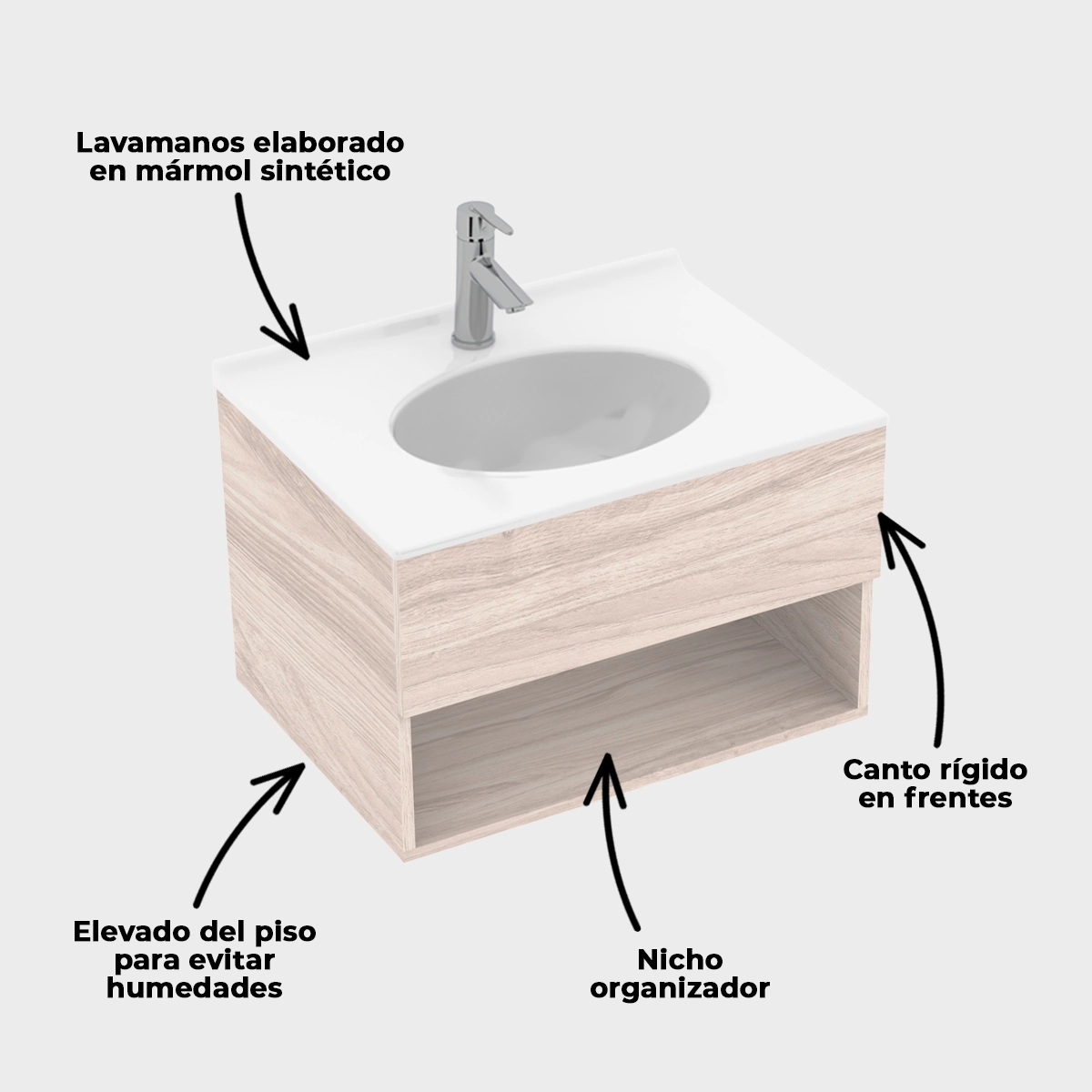 Lavamanos elaborado en mármol sintético

Canto rígido en frentes

Elevado del piso para evitar humedades

Nicho organizador