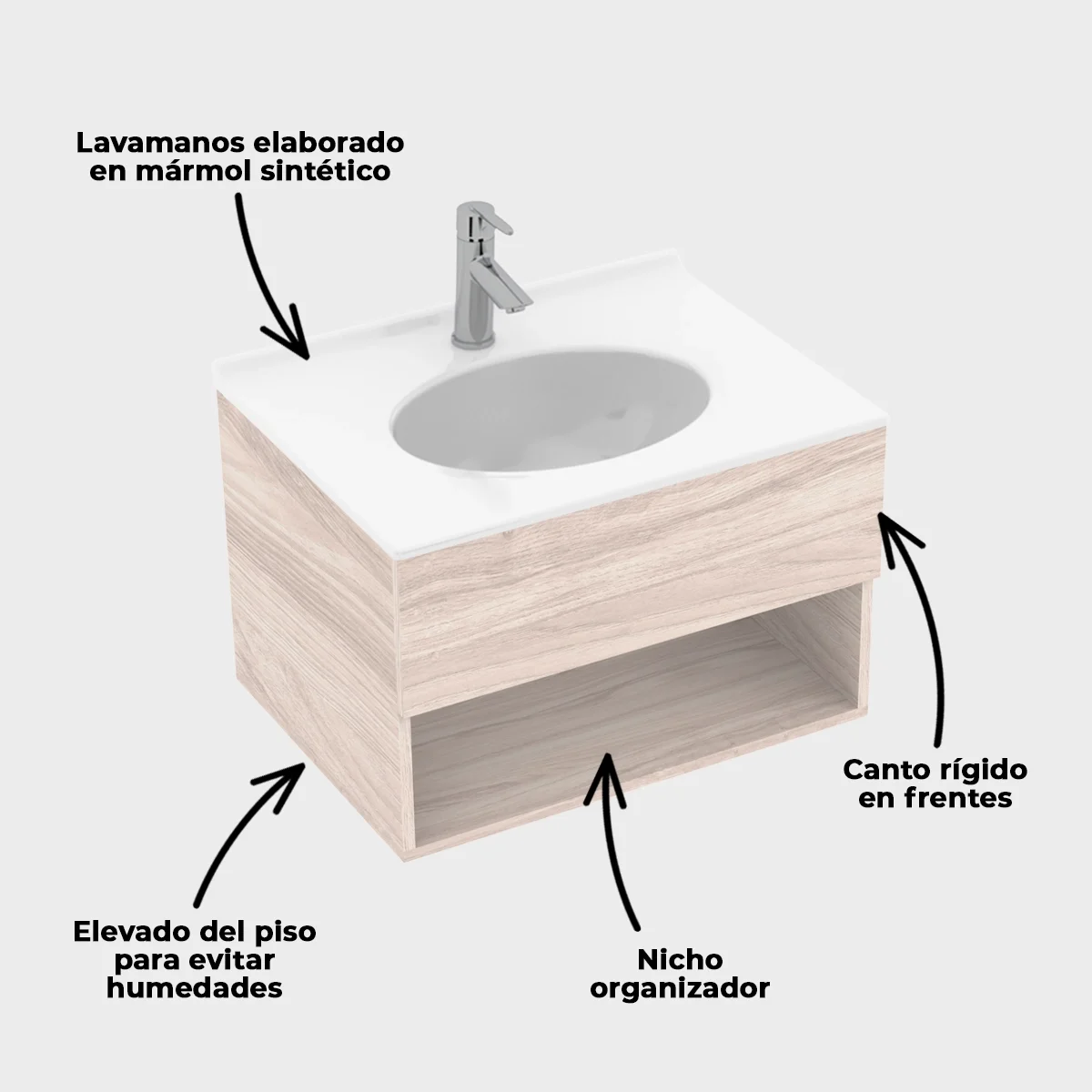 Lavamanos elaborado en mármol sintético

Canto rígido en frentes

Elevado del piso para evitar humedades

Nicho organizador