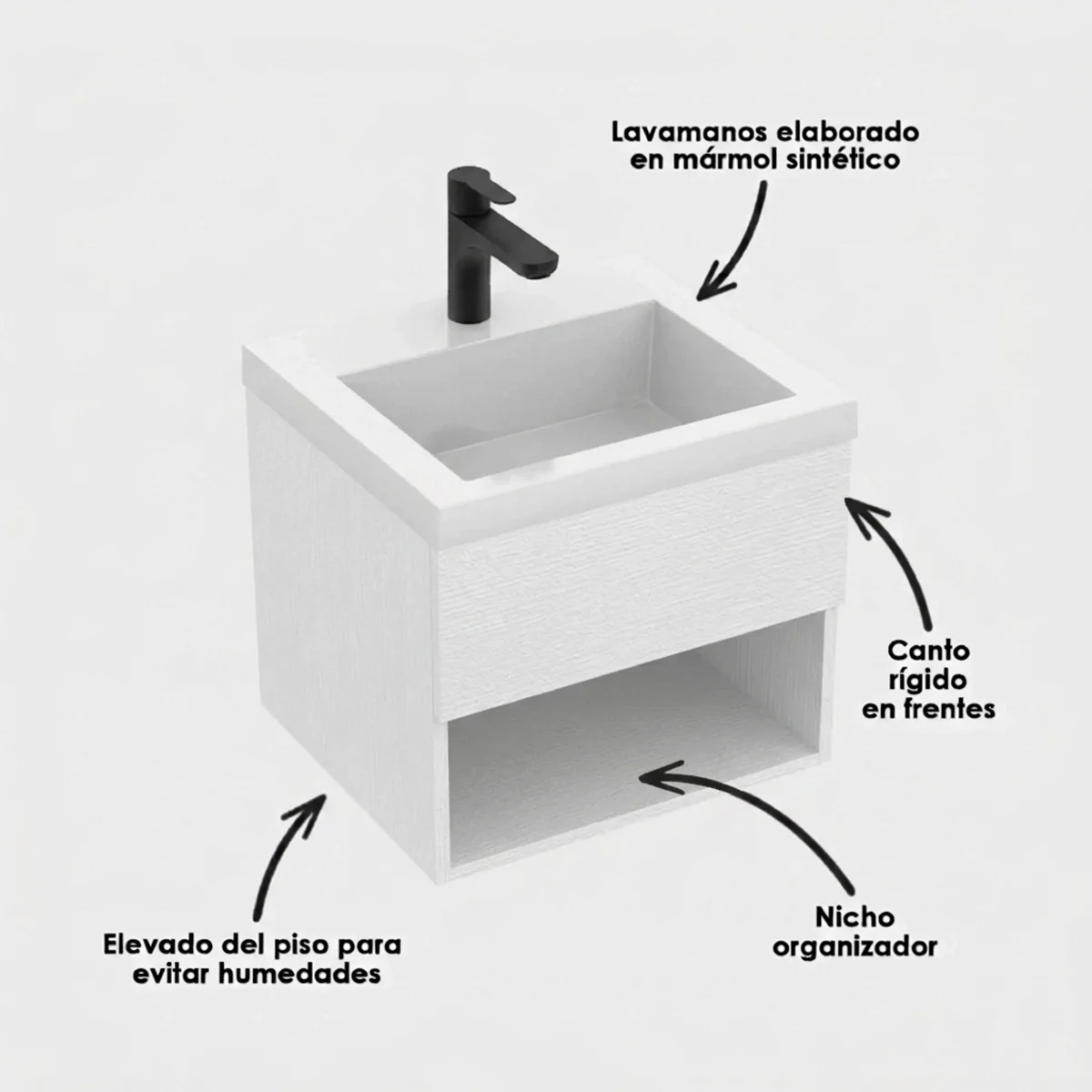 Lavamanos elaborado en mármol sintético

Canto rígido en frentes

Elevado del piso para evitar humedades

Nicho organizador