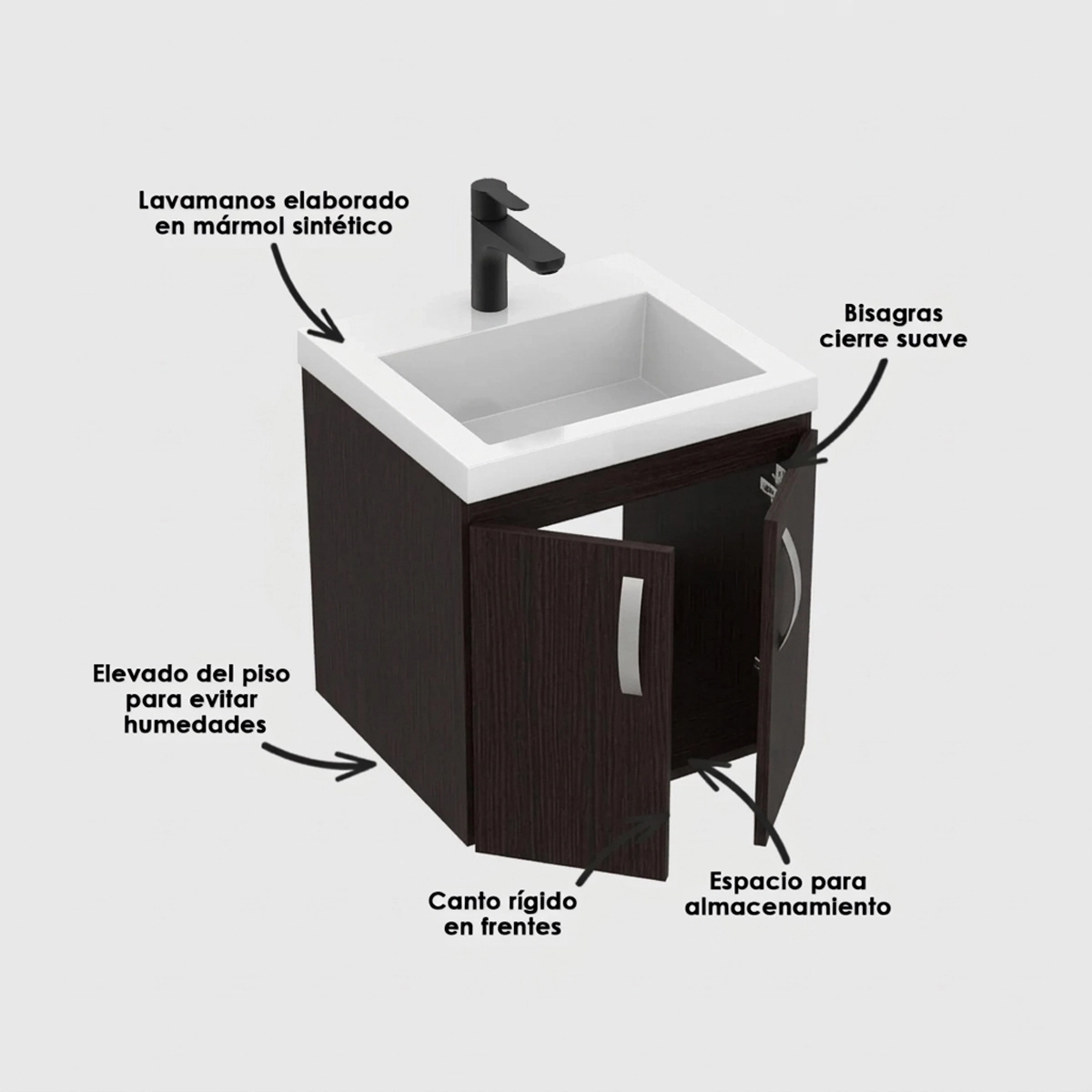 Lavamanos elaborado en mármol sintético

Bisagras cierre suave

Elevado del piso para evitar humedades

Canto rígido en frentes

Espacio para almacenamiento