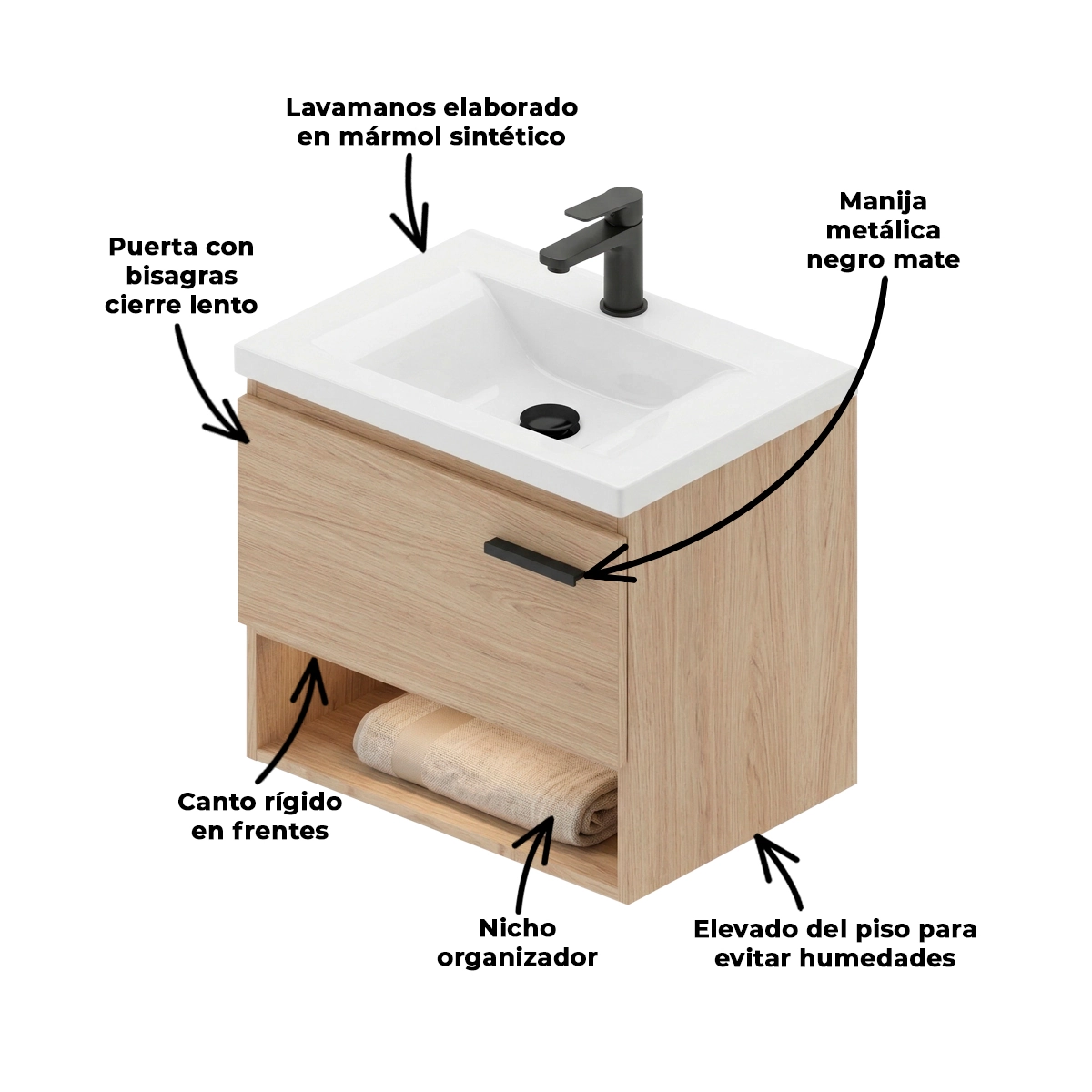 Lavamanos elaborado en mármol sintético

Puerta con bisagras cierre lento

Manija metálica negro mate

Canto rígido en frentes

Nicho organizador

Elevado del piso para evitar humedades