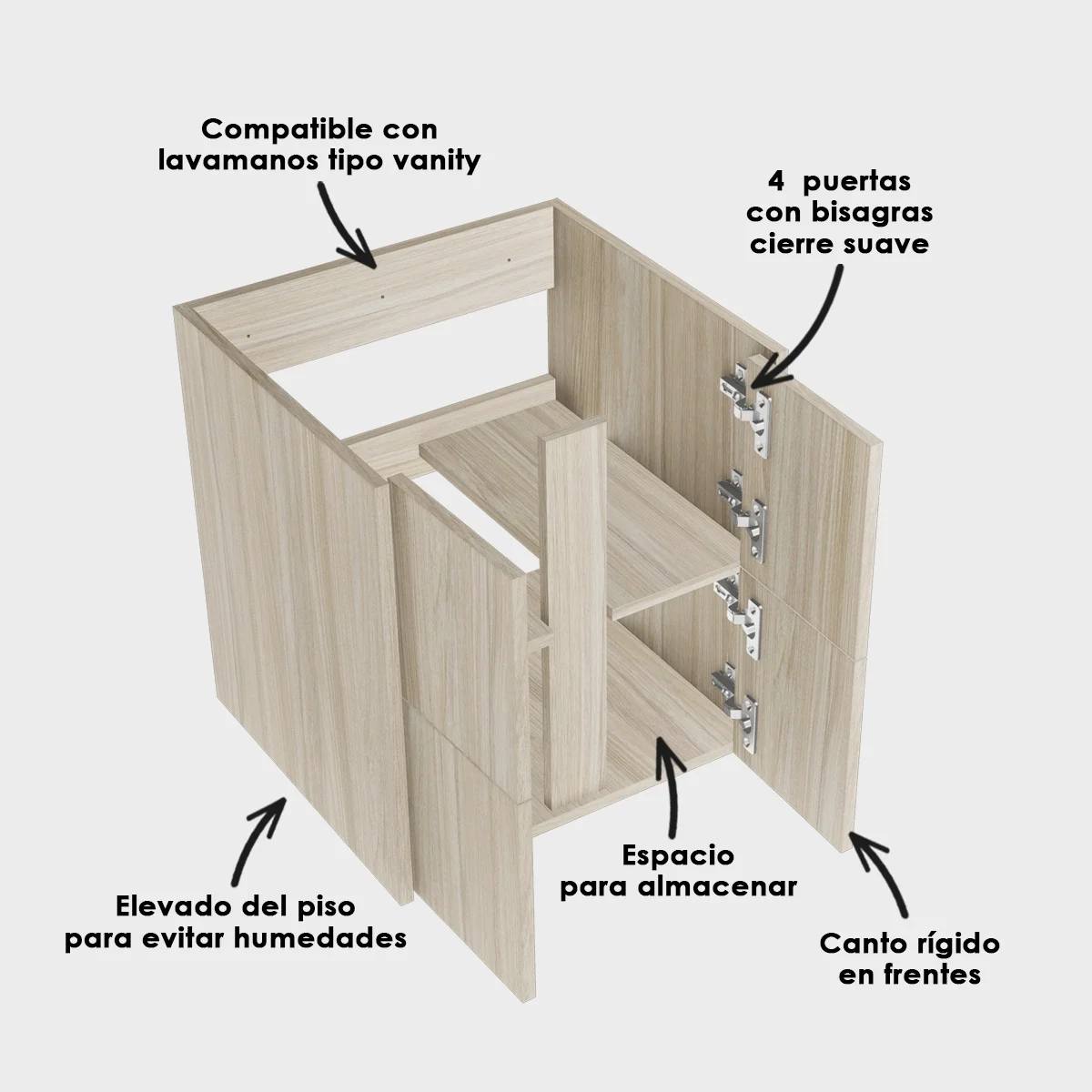 Compatible con lavamanos tipo vanity

4 puertas con bisagras cierre suave

Elevado del piso para evitar humedades

Espacio para almacenar

Canto rígido en frentes