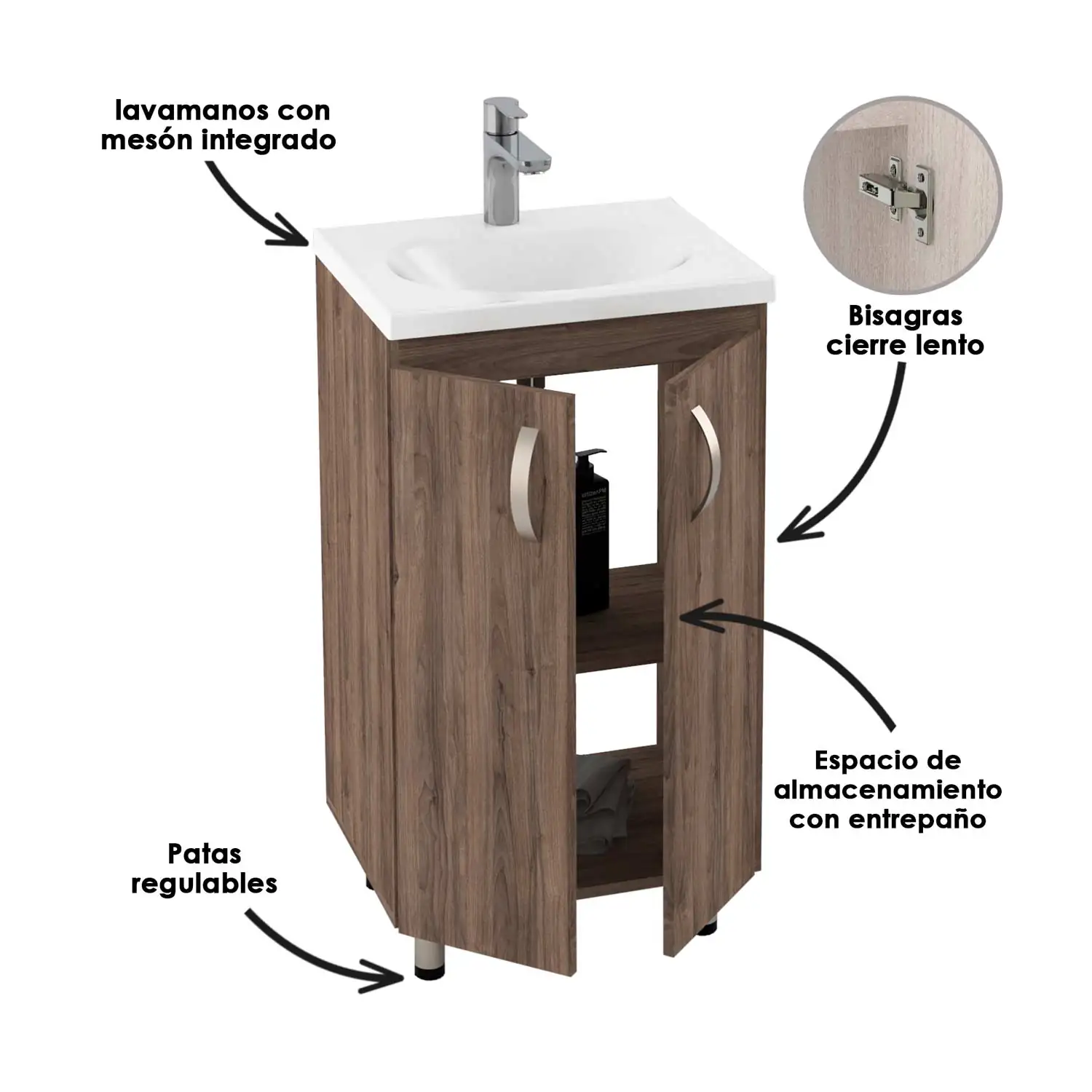 lavamanos con mesón integrado

Bisagras cierre lento

Espacio de almacenamiento con entrepaño

Patas regulables