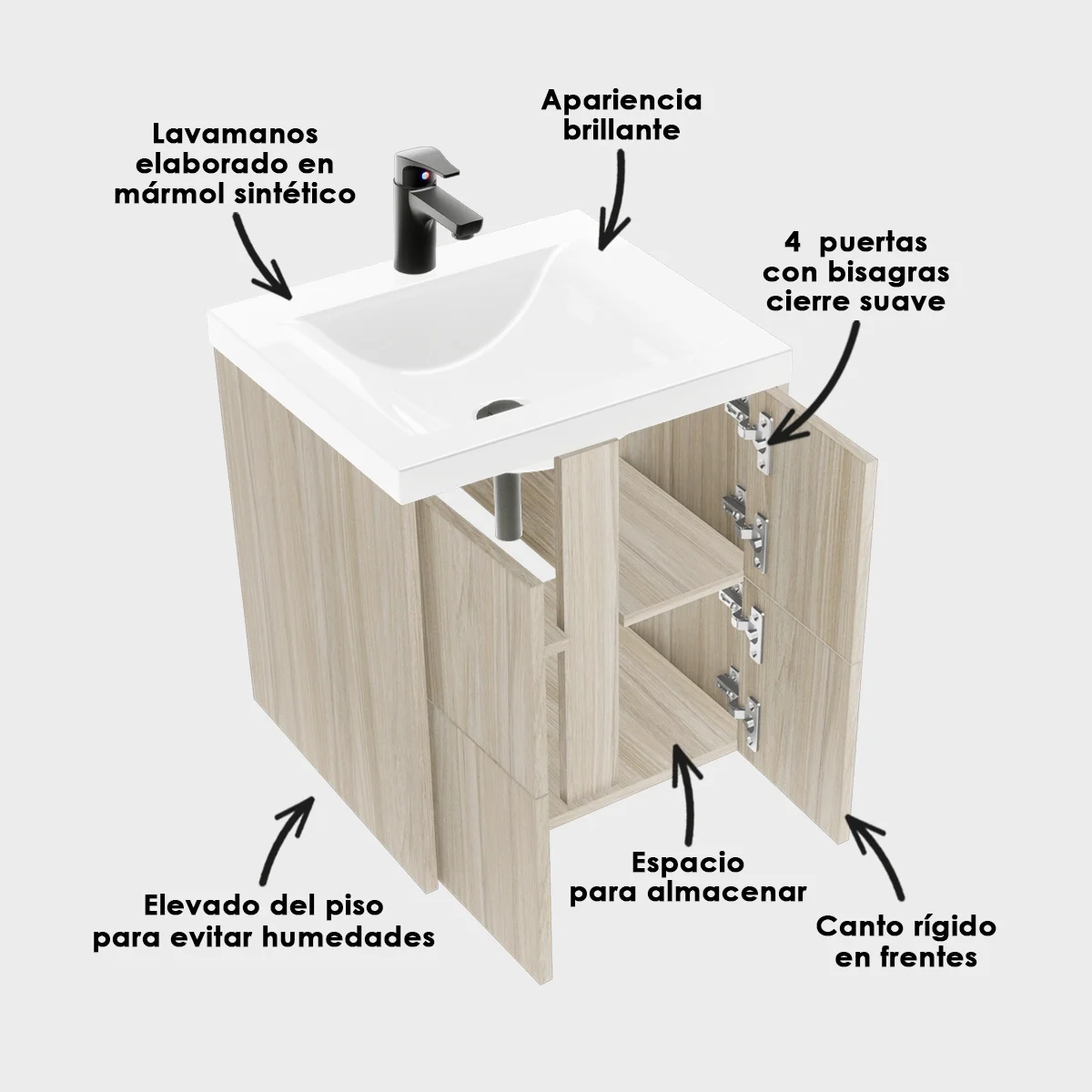 Lavamanos elaborado en mármol sintético

Apariencia brillante

4 puertas con bisagras cierre suave

Elevado del piso para evitar humedades

Espacio para almacenar

Canto rígido en frentes