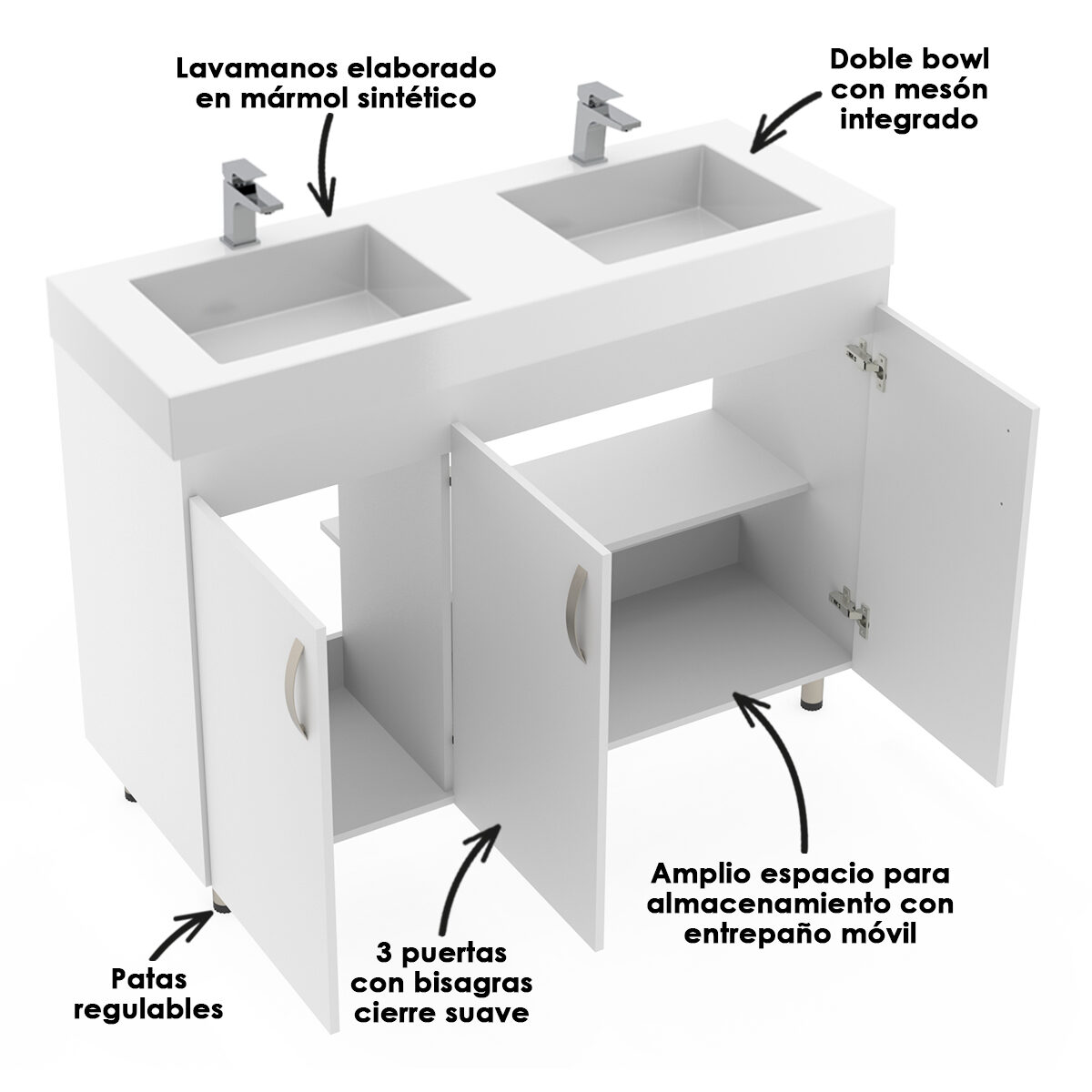 Lavamanos elaborado en mármol sintético

Doble bowl con mesón integrado

Amplio espacio para almacenamiento con entrepaño móvil

Patas regulables

3 puertas con bisagras cierre suave