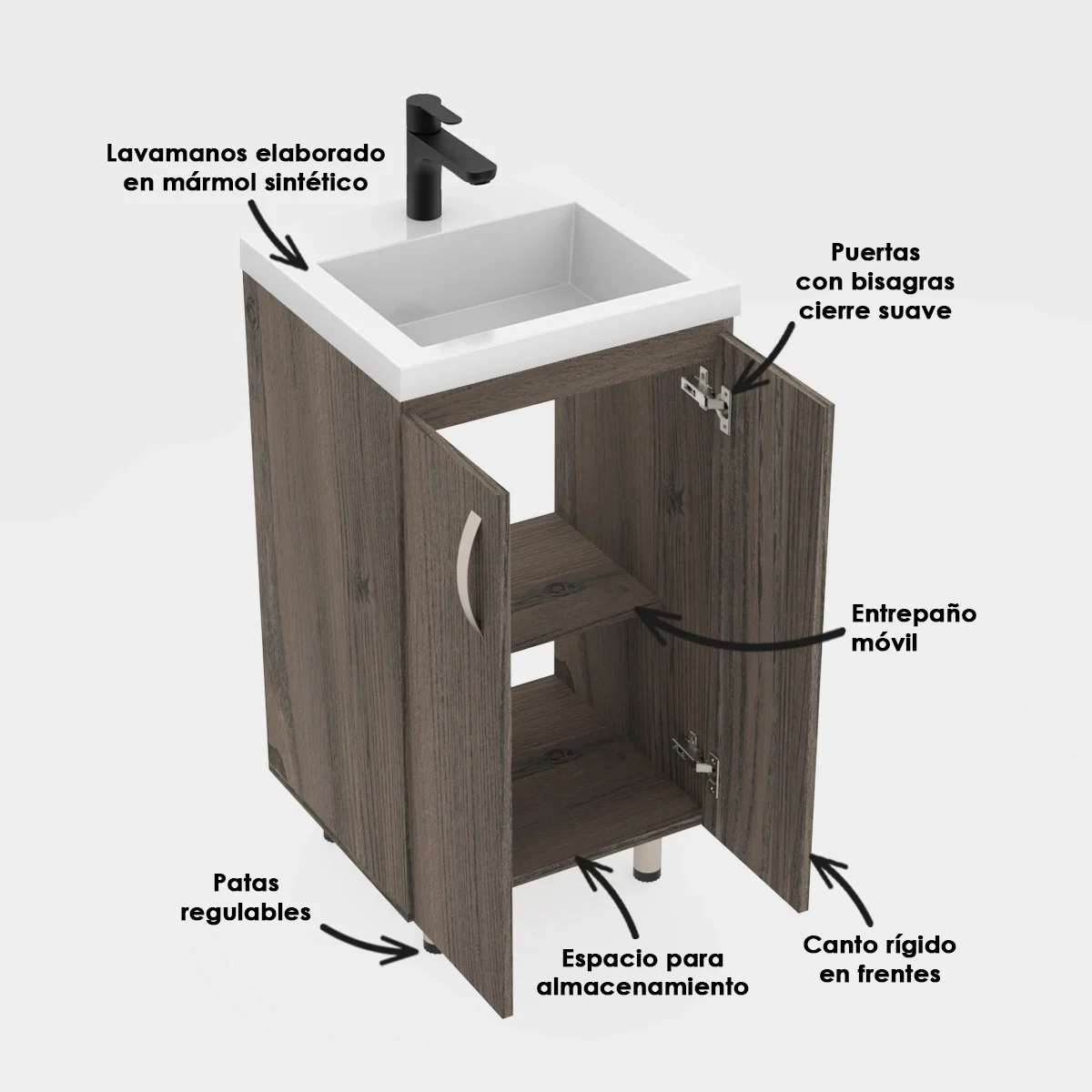 Lavamanos elaborado en mármol sintético

Puertas con bisagras cierre suave

Entrepaño móvil

Patas regulables

Espacio para almacenamiento

Canto rígido en frentes