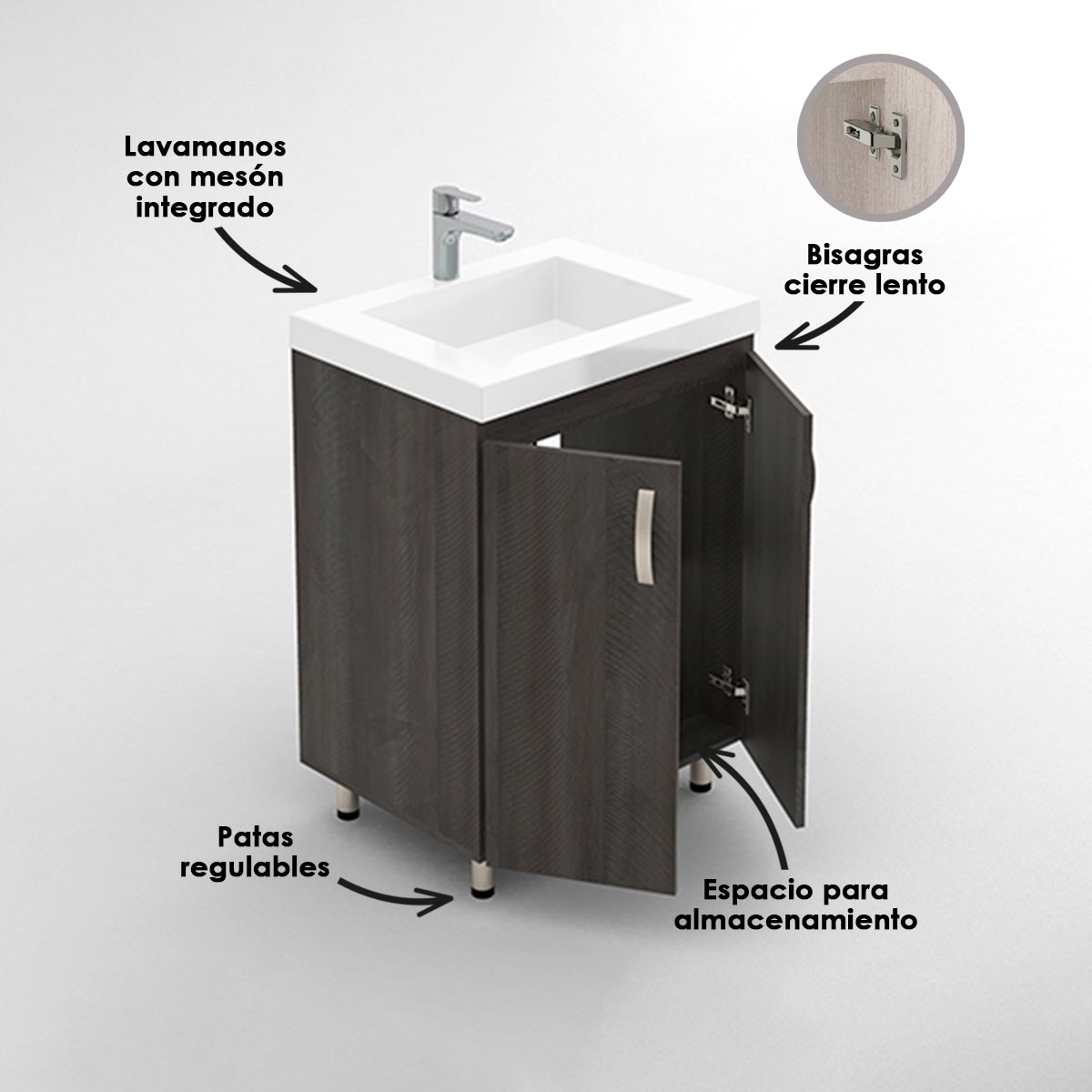 Lavamanos con mesón integrado

Bisagras cierre lento

Patas regulables

Espacio para almacenamiento