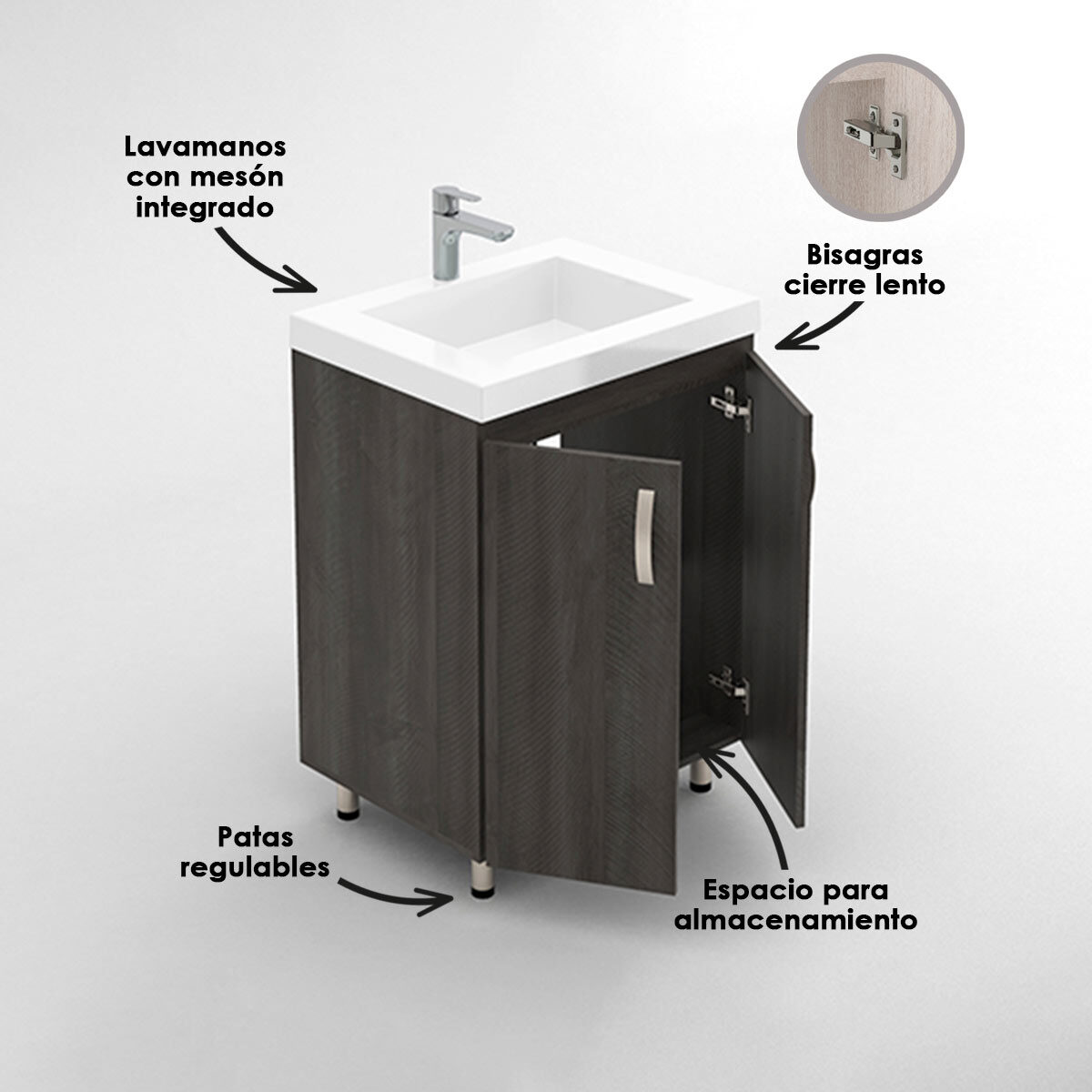 Lavamanos con mesón integrado

Bisagras cierre lento

Patas regulables

Espacio para almacenamiento