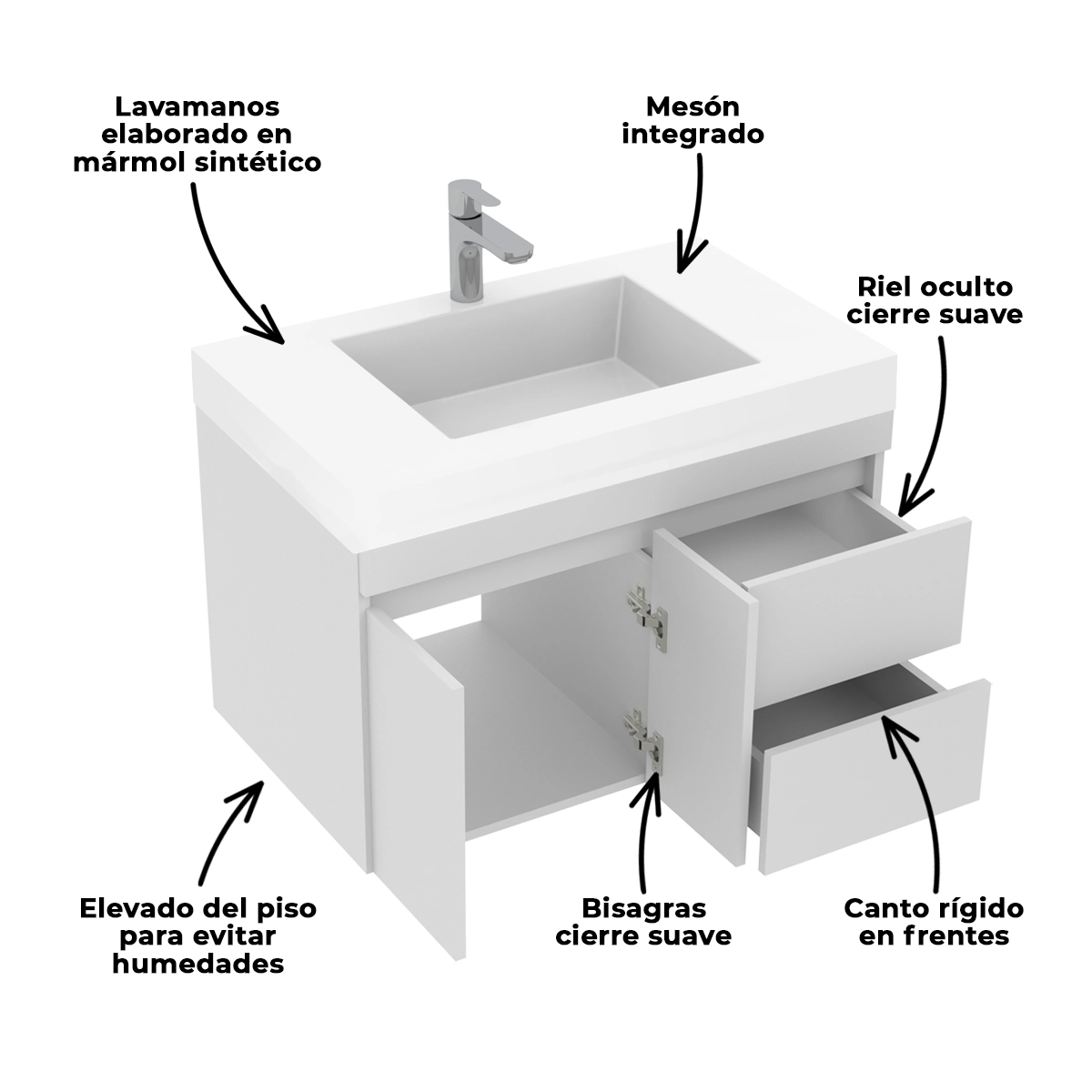 Lavamanos elaborado en mármol sintético

Mesón integrado

Riel oculto cierre suave

Elevado del piso para evitar humedades

Bisagras cierre suave

Canto rígido en frentes