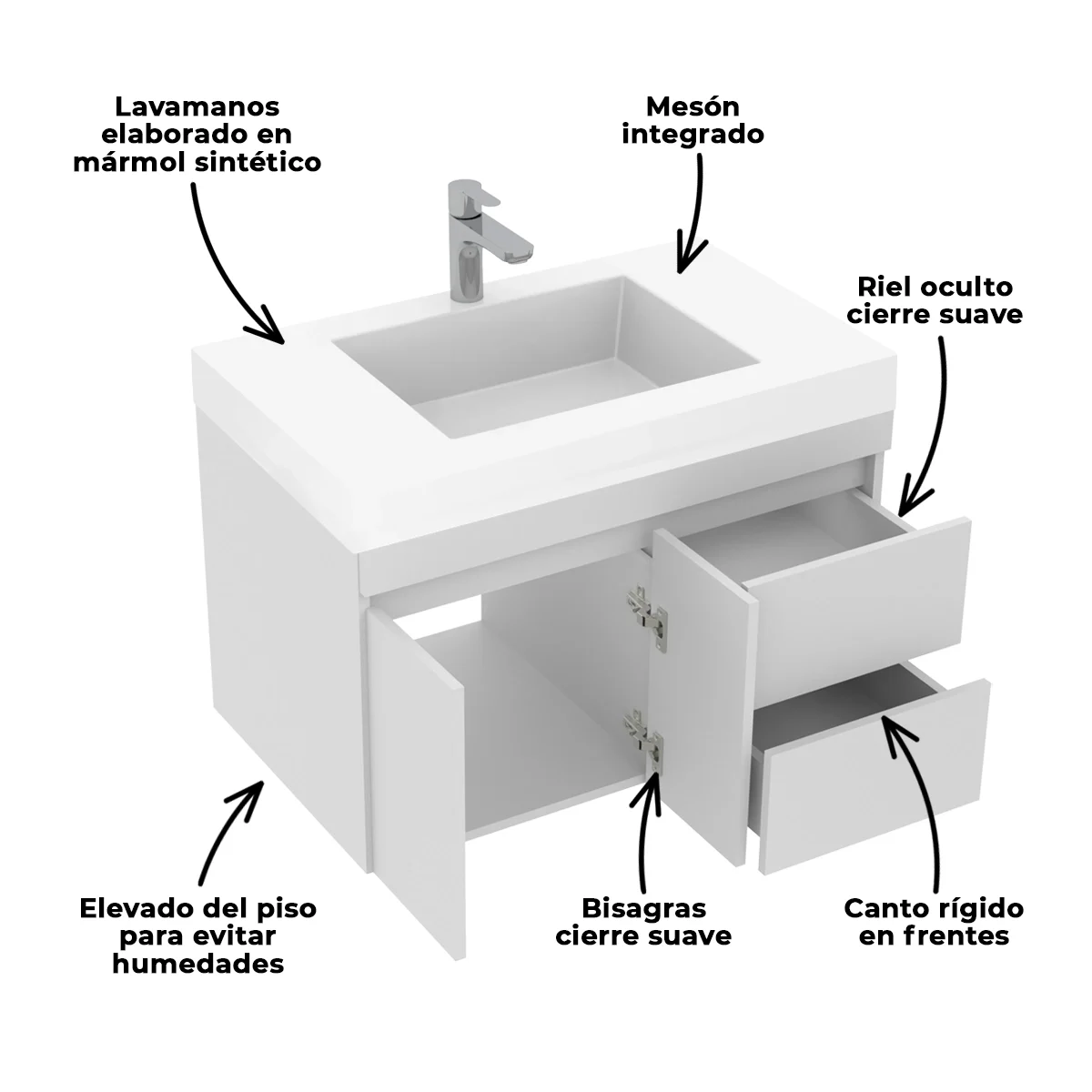 Lavamanos elaborado en mármol sintético

Mesón integrado

Riel oculto cierre suave

Elevado del piso para evitar humedades

Bisagras cierre suave

Canto rígido en frentes