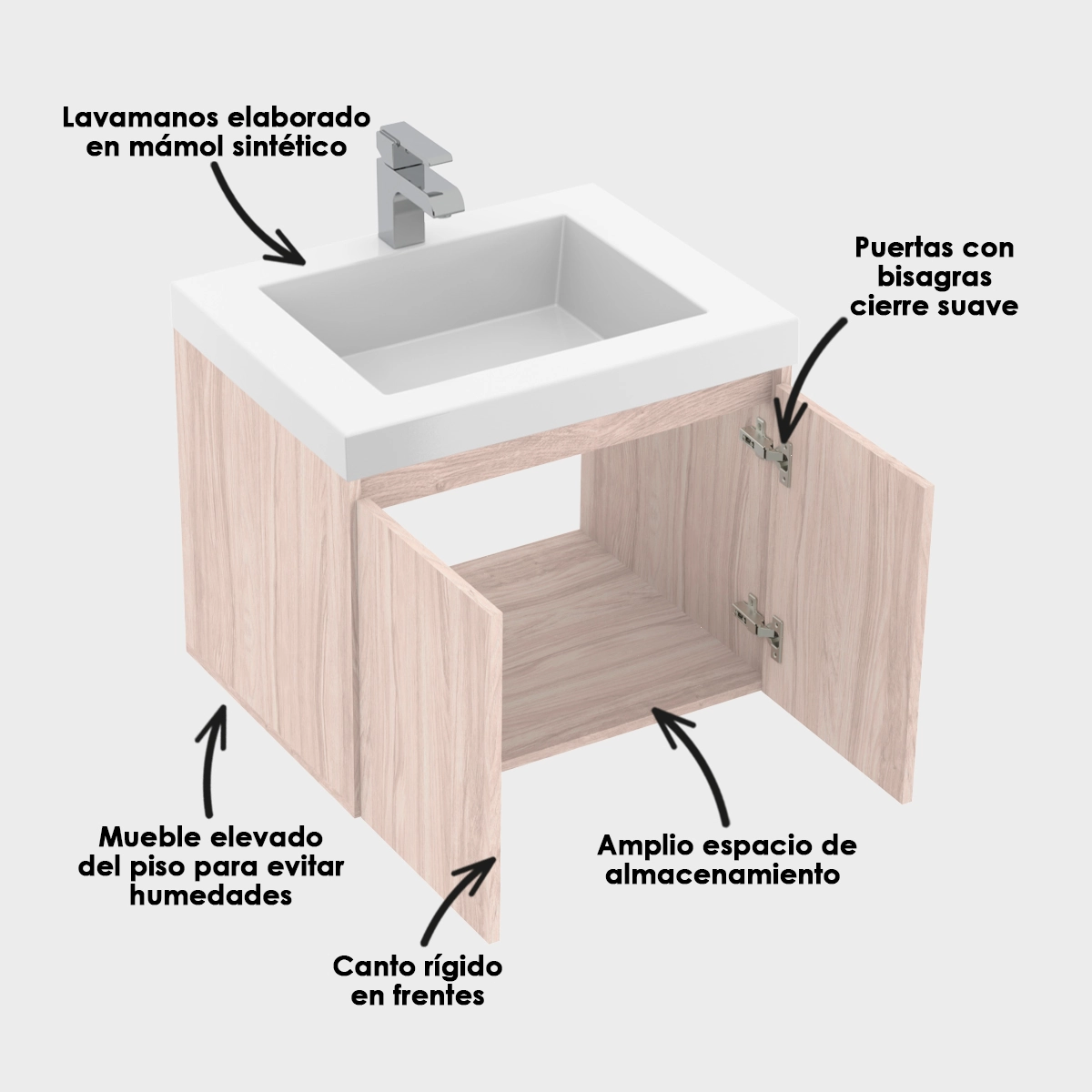 Lavamanos elaborado en mámol sintético

Puertas con bisagras cierre suave

Mueble elevado del piso para evitar humedades

Amplio espacio de almacenamiento

Canto rígido en frentes