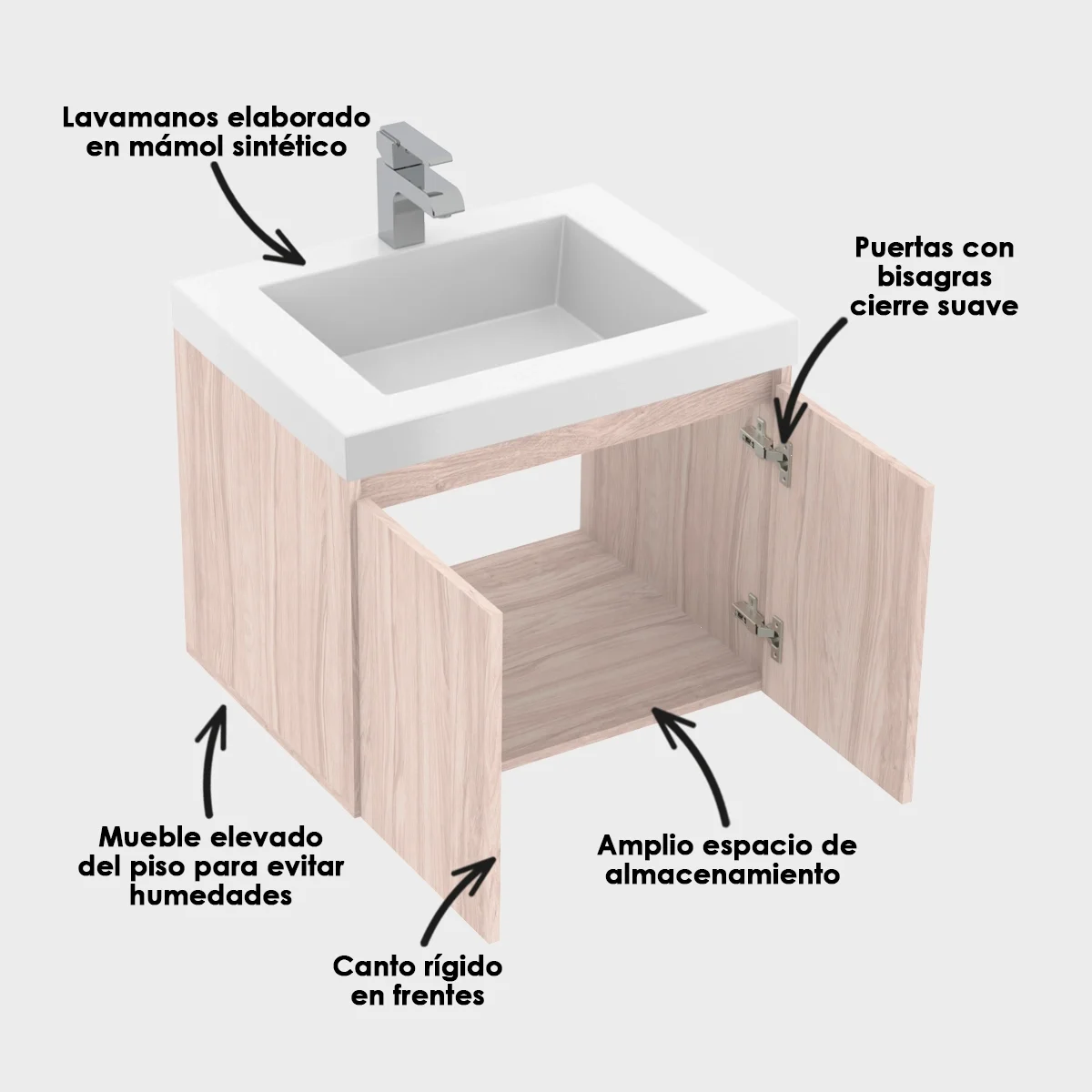 Lavamanos elaborado en mámol sintético

Puertas con bisagras cierre suave

Mueble elevado del piso para evitar humedades

Amplio espacio de almacenamiento

Canto rígido en frentes