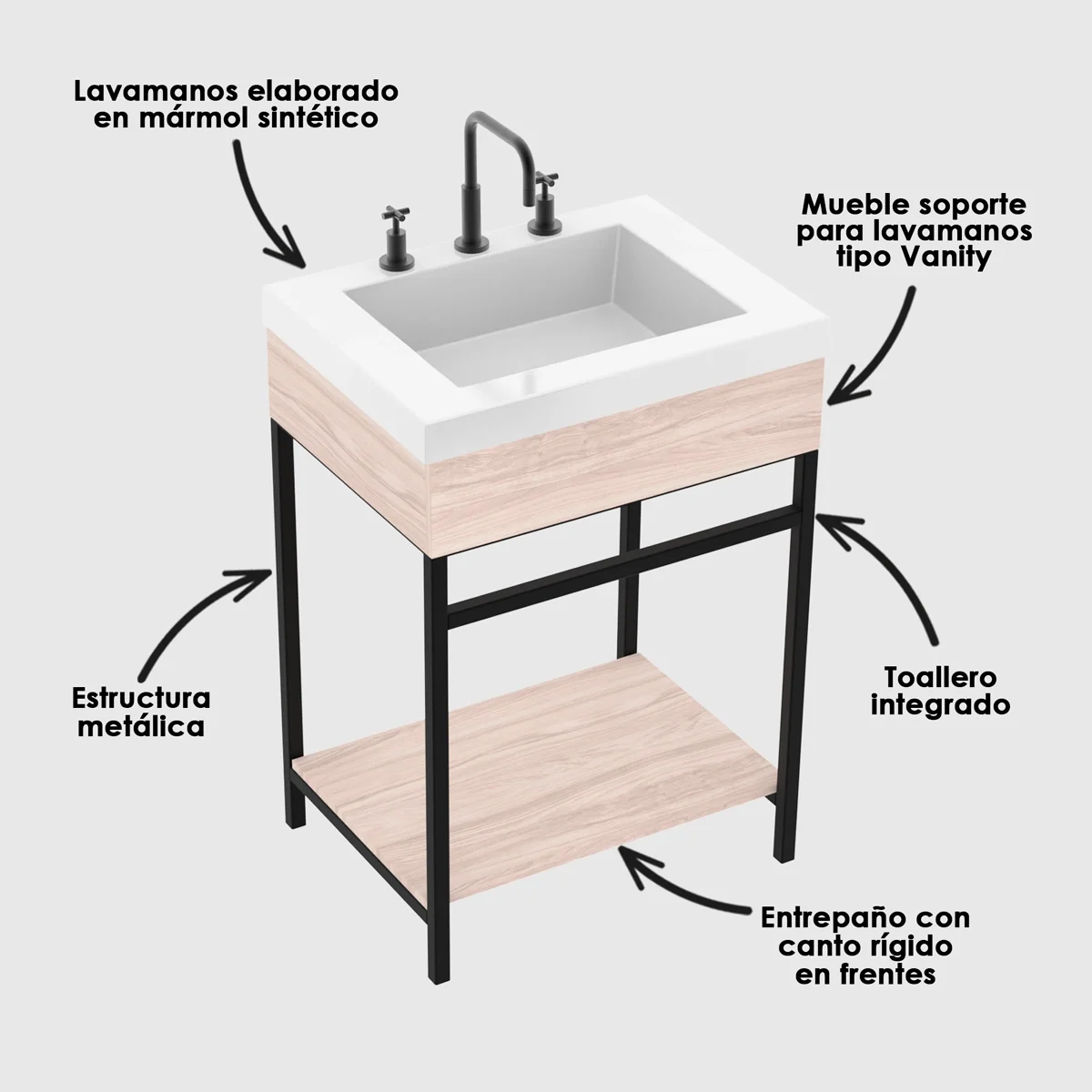 Lavamanos elaborado en mármol sintético

Mueble soporte para lavamanos tipo Vanity

Estructura metálica

Toallero integrado

Entrepaño con canto rígido en frentes